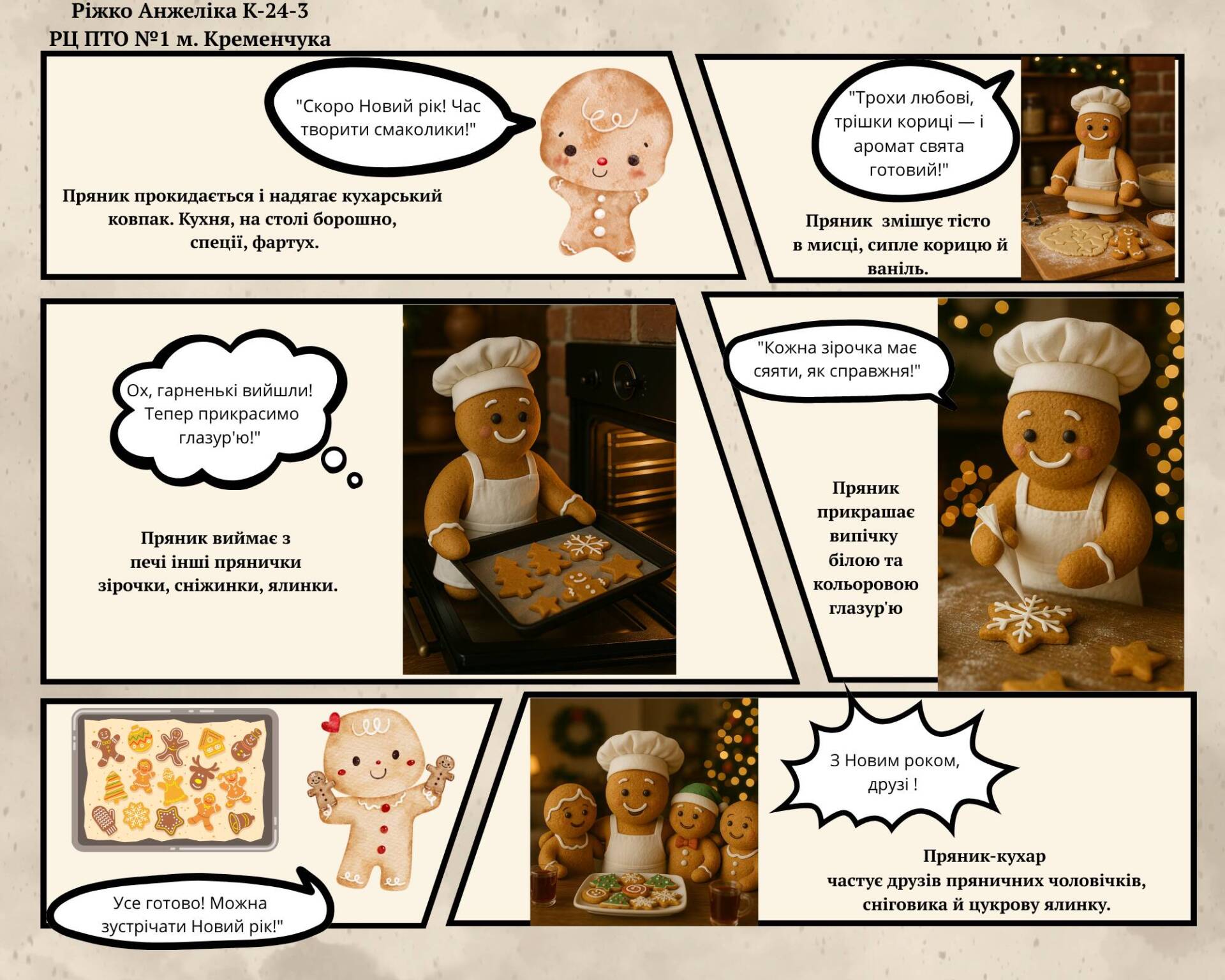 Ріжко Анжеліка К-24-3
РЦ ПТО №1 м. Кременчука

"Скоро Новий рік! Час творити смаколики!"

Пряник прокидається і надягає кухарський ковпак. Кухня, на столі борошно, спеції, фартух.

"Трохи любові, трішки кориці — і аромат свята готовий!"

Пряник змішує тісто в мисці, сипле корицю й ваніль.

Ох, гарненькі вийшли! Тепер прикрасимо глазур'ю!"

Пряник виймає з печі інші прянички зірочки, сніжинки, ялинки.

"Кожна зірочка має сяяти, як справжня!"

Пряник прикрашає випічку білою та кольоровою глазур'ю

Усе готово! Можна зустрічати Новий рік!"

З Новим роком, друзі !

Пряник-кухар частує друзів пряничних чоловічків, сніговика й цукрову ялинку.